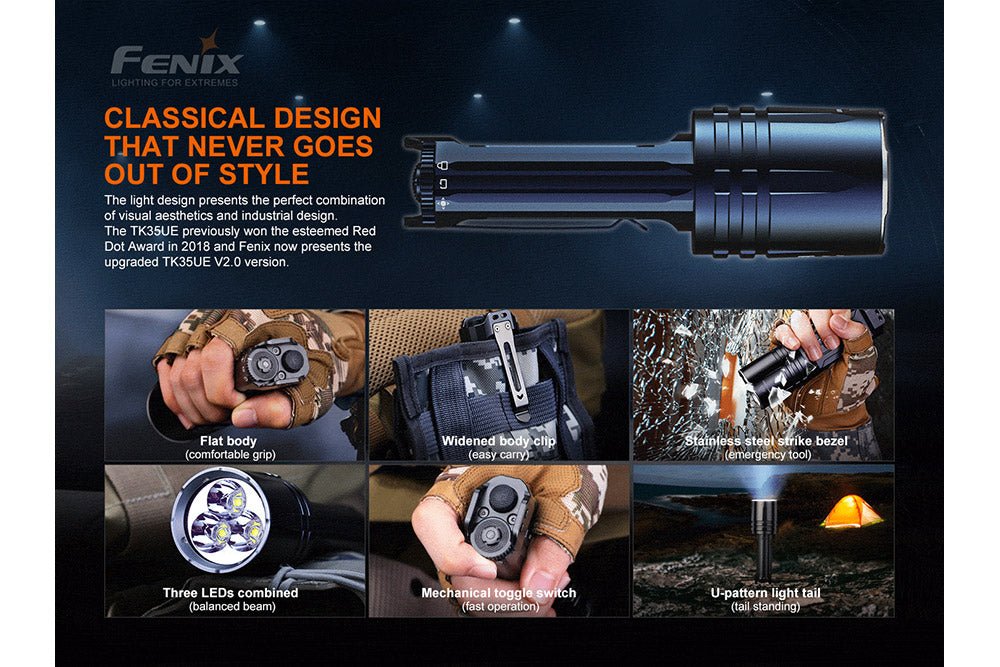 FENIX
LIGHTING FOR EXTREMES

CLASSICAL DESIGN THAT NEVER GOES OUT OF STYLE

The light design presents the perfect combination of visual aesthetics and industrial design.
The TK35UE previously won the esteemed Red Dot Award in 2018 and Fenix now presents the upgraded TK35UE V2.0 version.

Flat body
(comfortable grip)

Widened body clip
(easy carry)

Stainless steel strike bezel
(emergency tool)

Three LEDs combined
(balanced beam)

Mechanical toggle switch
(fast operation)

U-pattern light tail
(tail standing)